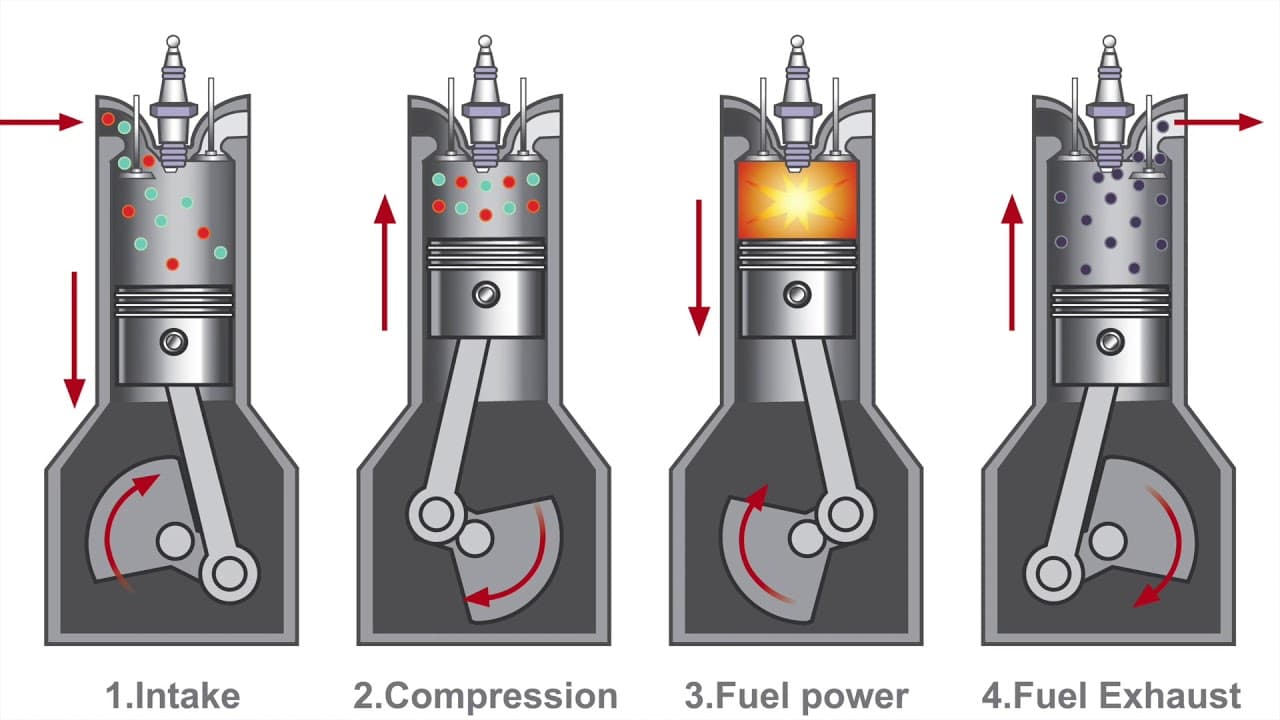 1.Intake

2.Compression

3.Fuel power

4.Fuel Exhaust